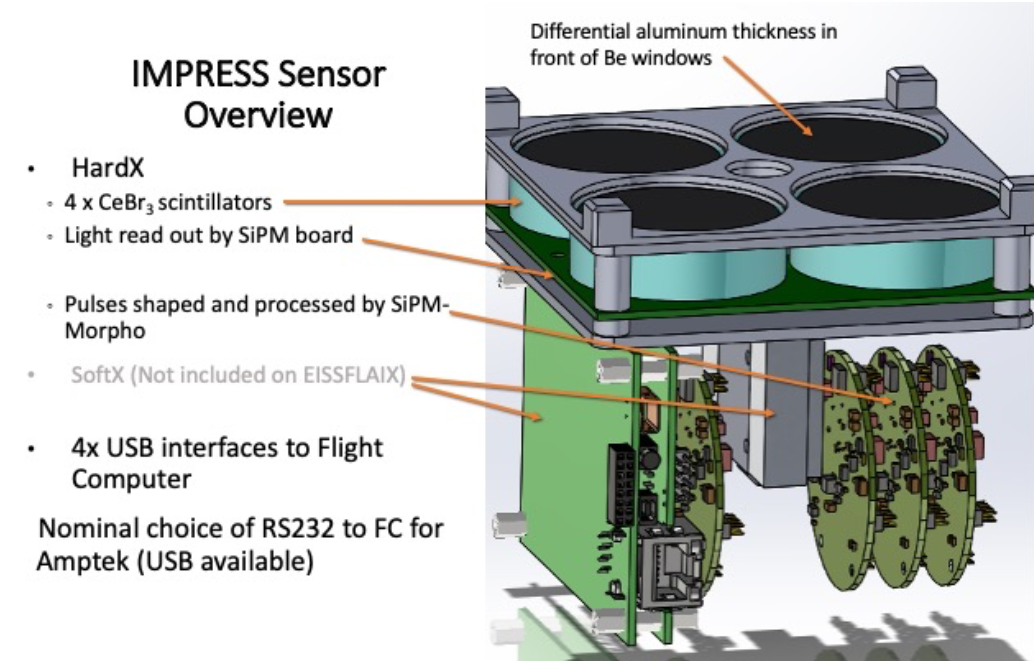 IMPRESS Sensor Overview

• HardX
◦ 4 x $CeBr_3$ scintillators
◦ Light read out by SiPM board
◦ Pulses shaped and processed by SiPM-Morpho
• SoftX (Not included on EISSFLAIX)
• 4x USB interfaces to Flight Computer

Nominal choice of RS232 to FC for Amptek (USB available)

Differential aluminum thickness in front of Be windows